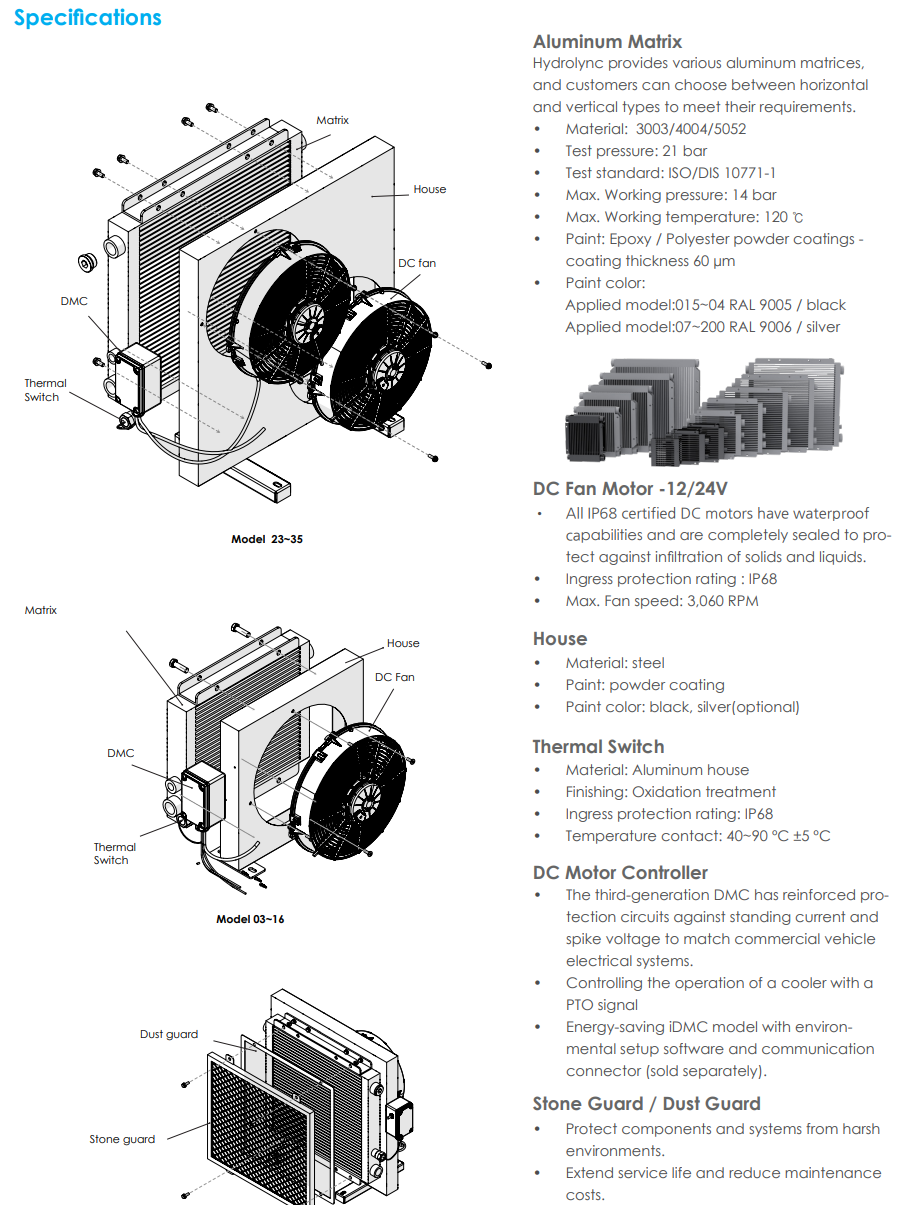 Specifications

Matrix
House
DC fan
DMC
Thermal Switch

Model 23~35

Matrix
House
DC Fan
DMC
Thermal Switch

Model 03~16

Dust guard
Stone guard

Aluminum Matrix
Hydrolync provides various aluminum matrices, and customers can choose between horizontal and vertical types to meet their requirements.
• Material: 3003/4004/5052
• Test pressure: 21 bar
• Test standard: ISO/DIS 10771-1
• Max. Working pressure: 14 bar
• Max. Working temperature: 120 ℃
• Paint: Epoxy / Polyester powder coatings - coating thickness 60 μm
• Paint color:
Applied model:015~04 RAL 9005 / black
Applied model:07~200 RAL 9006 / silver

DC Fan Motor -12/24V
• All IP68 certified DC motors have waterproof capabilities and are completely sealed to protect against infiltration of solids and liquids.
• Ingress protection rating : IP68
• Max. Fan speed: 3,060 RPM

House
• Material: steel
• Paint: powder coating
• Paint color: black, silver(optional)

Thermal Switch
• Material: Aluminum house
• Finishing: Oxidation treatment
• Ingress protection rating: IP68
• Temperature contact: 40~90 °C ±5 °C

DC Motor Controller
• The third-generation DMC has reinforced protection circuits against standing current and spike voltage to match commercial vehicle electrical systems.
• Controlling the operation of a cooler with a PTO signal
• Energy-saving iDMC model with environmental setup software and communication connector (sold separately).

Stone Guard / Dust Guard
• Protect components and systems from harsh environments.
• Extend service life and reduce maintenance costs.